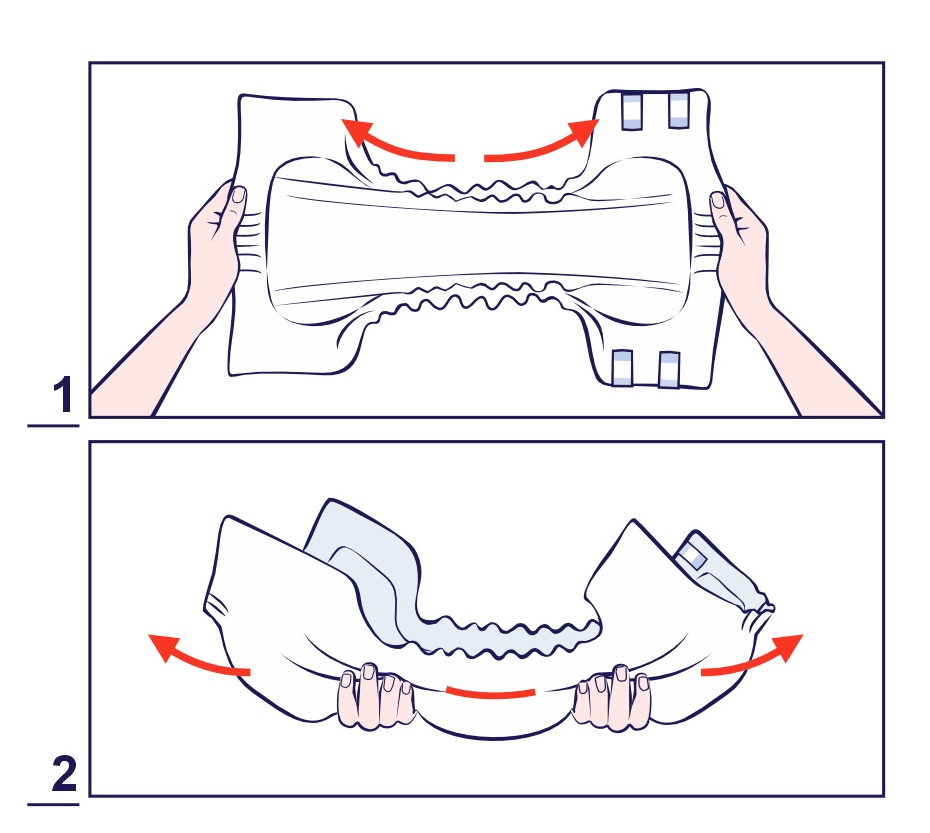 1

2